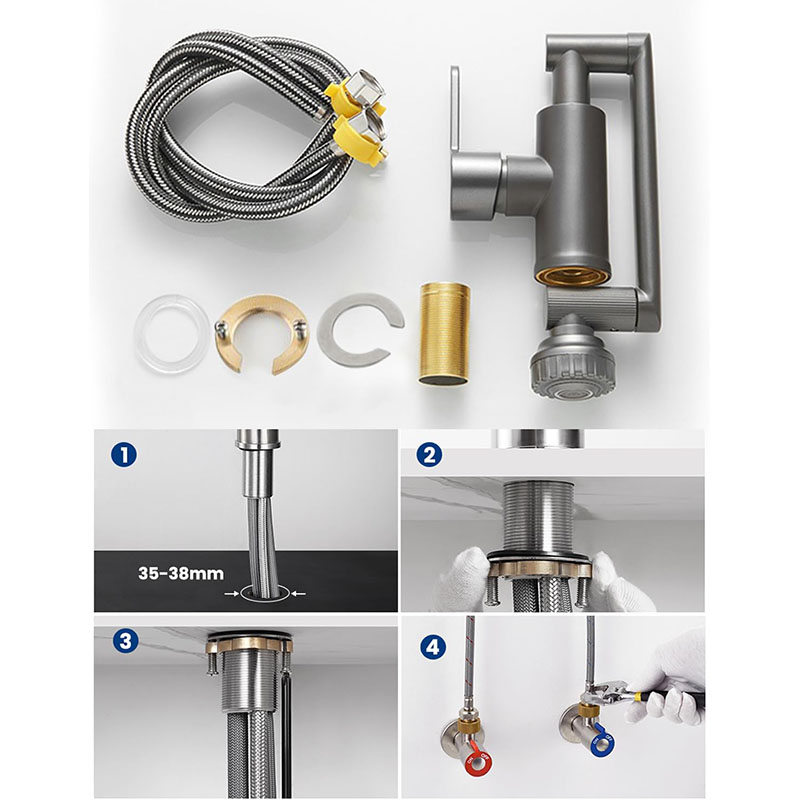 1

35-38mm

2

3

4