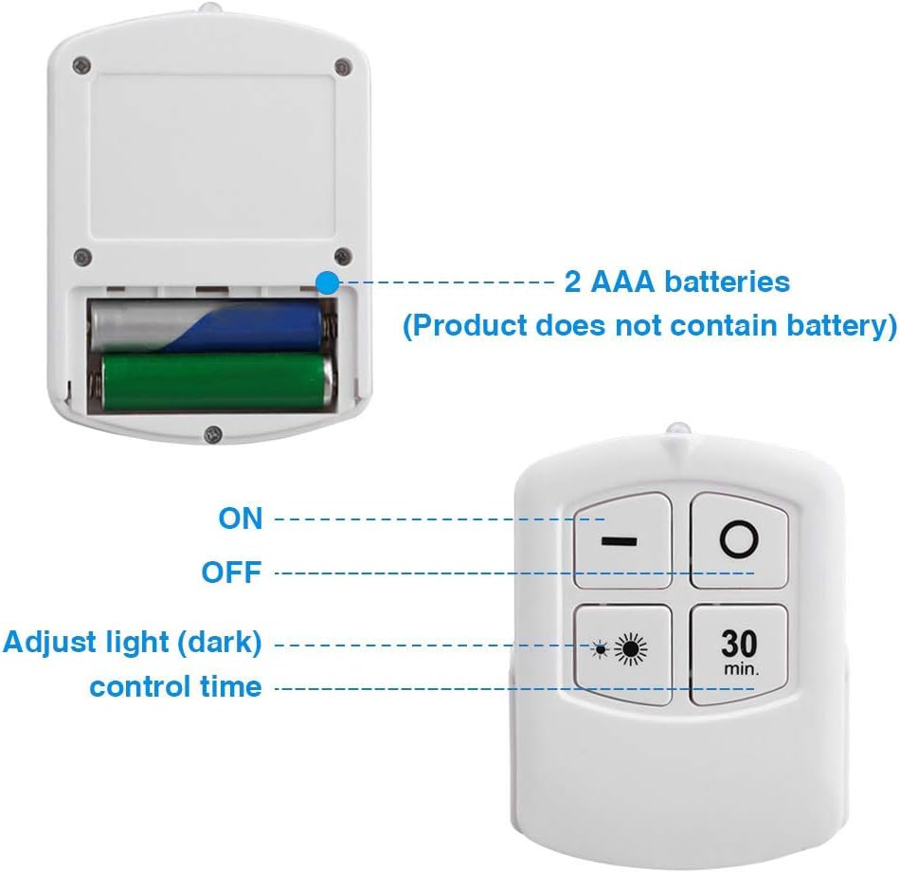 2 AAA batteries
(Product does not contain battery)

ON
OFF
Adjust light (dark)
control time

30
min.