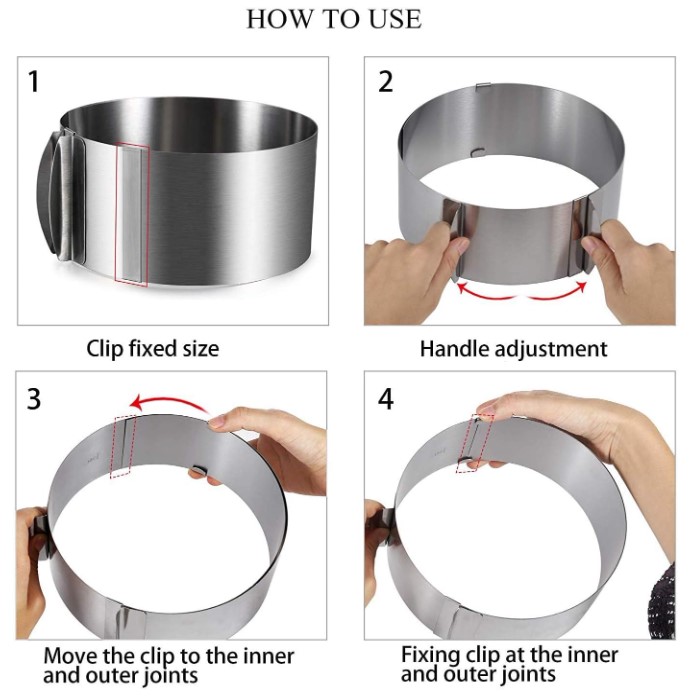 HOW TO USE

1

Clip fixed size

2

Handle adjustment

3

Move the clip to the inner and outer joints

4

Fixing clip at the inner and outer joints