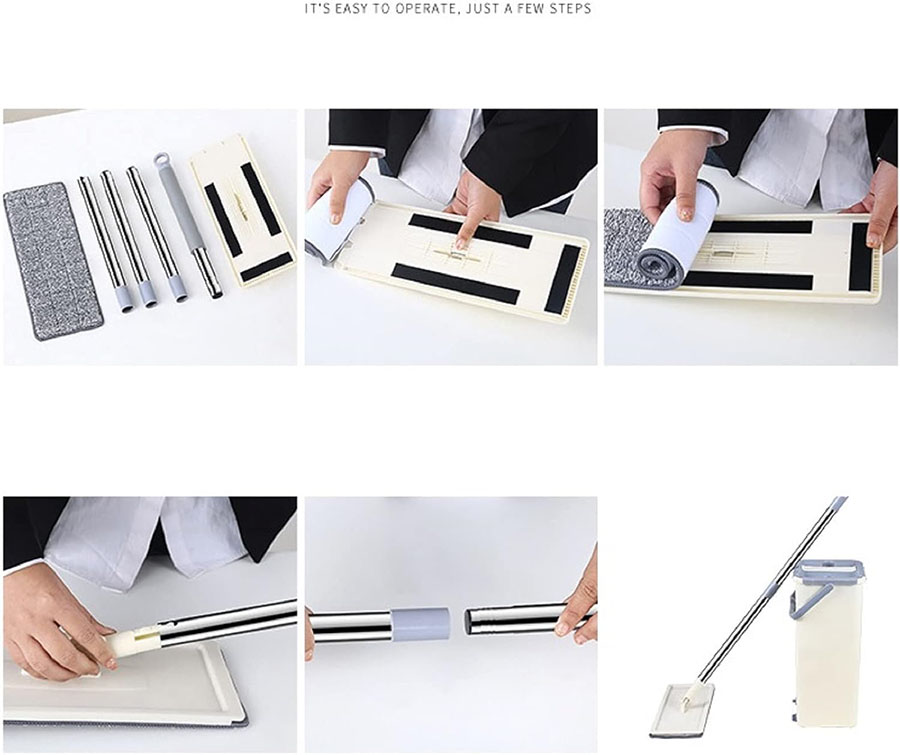 IT'S EASY TO OPERATE, JUST A FEW STEPS